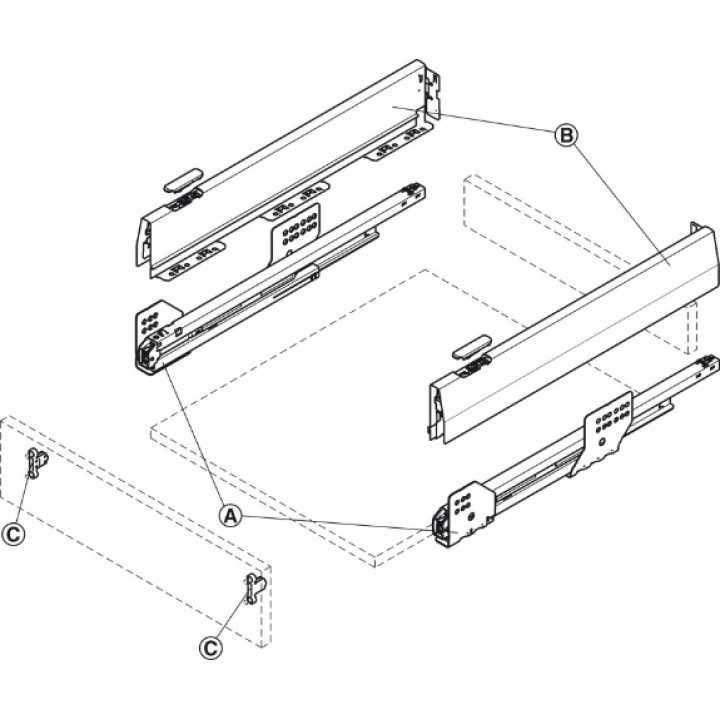 B
A
C
C