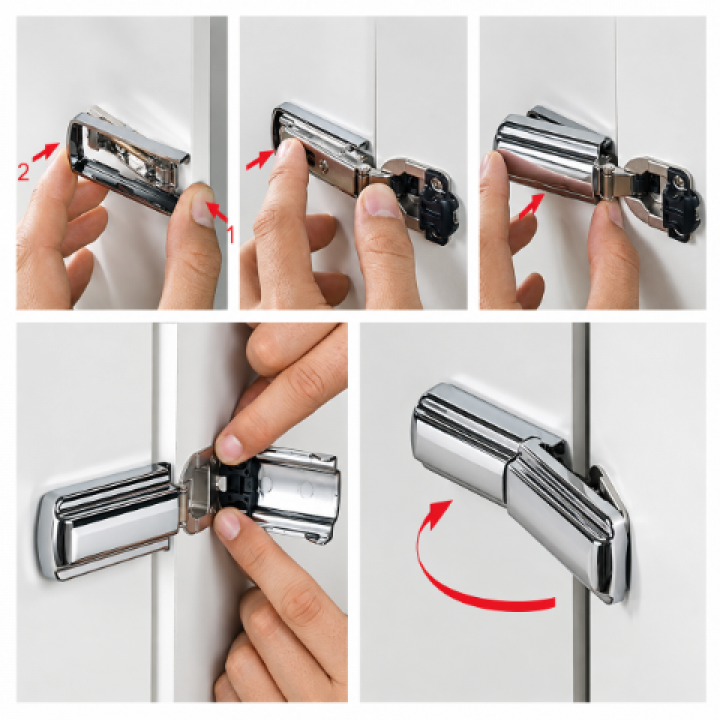 2
1