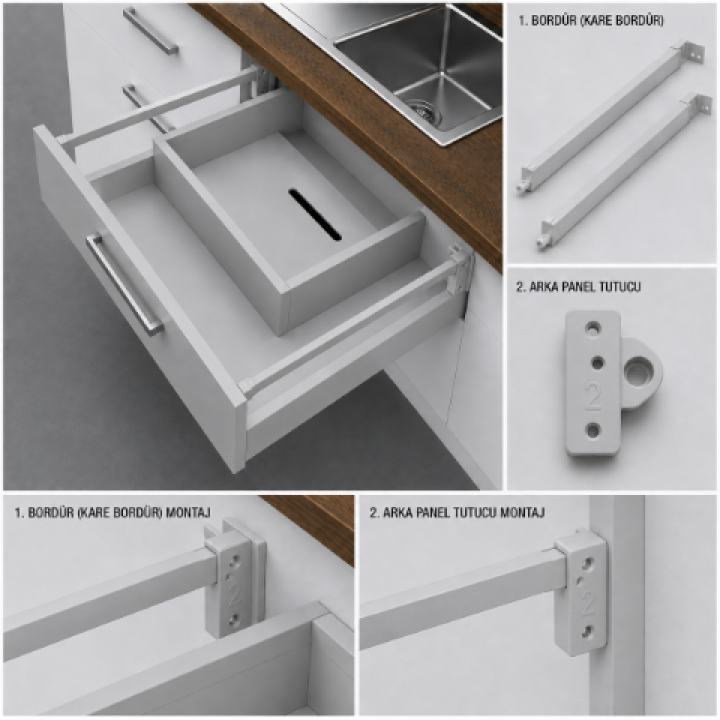 1. BORDÜR (KARE BORDÜR)

2. ARKA PANEL TUTUCU

2

1. BORDÜR (KARE BORDÜR) MONTAJ

2

2. ARKA PANEL TUTUCU MONTAJ

2