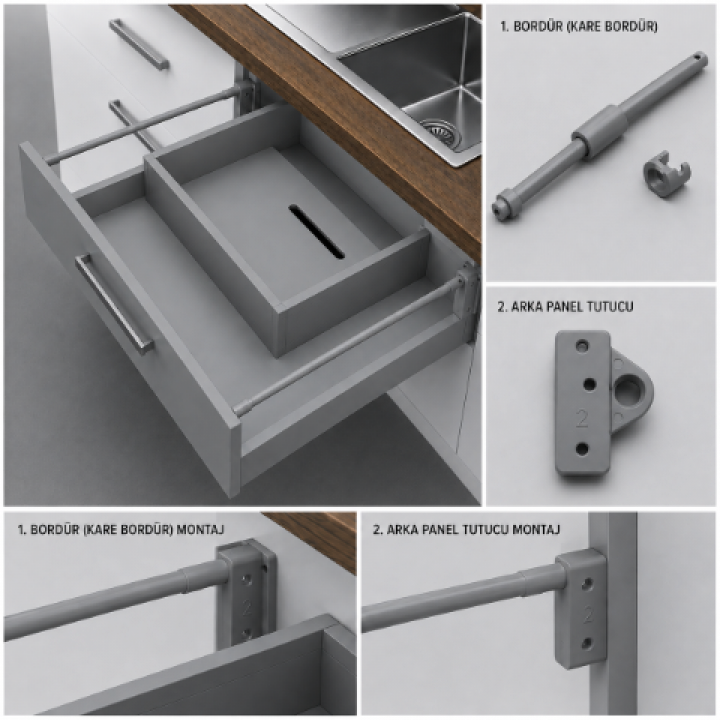 1. BORDÜR (KARE BORDÜR)

2. ARKA PANEL TUTUCU

2

1. BORDÜR (KARE BORDÜR) MONTAJ

2

2. ARKA PANEL TUTUCU MONTAJ

2